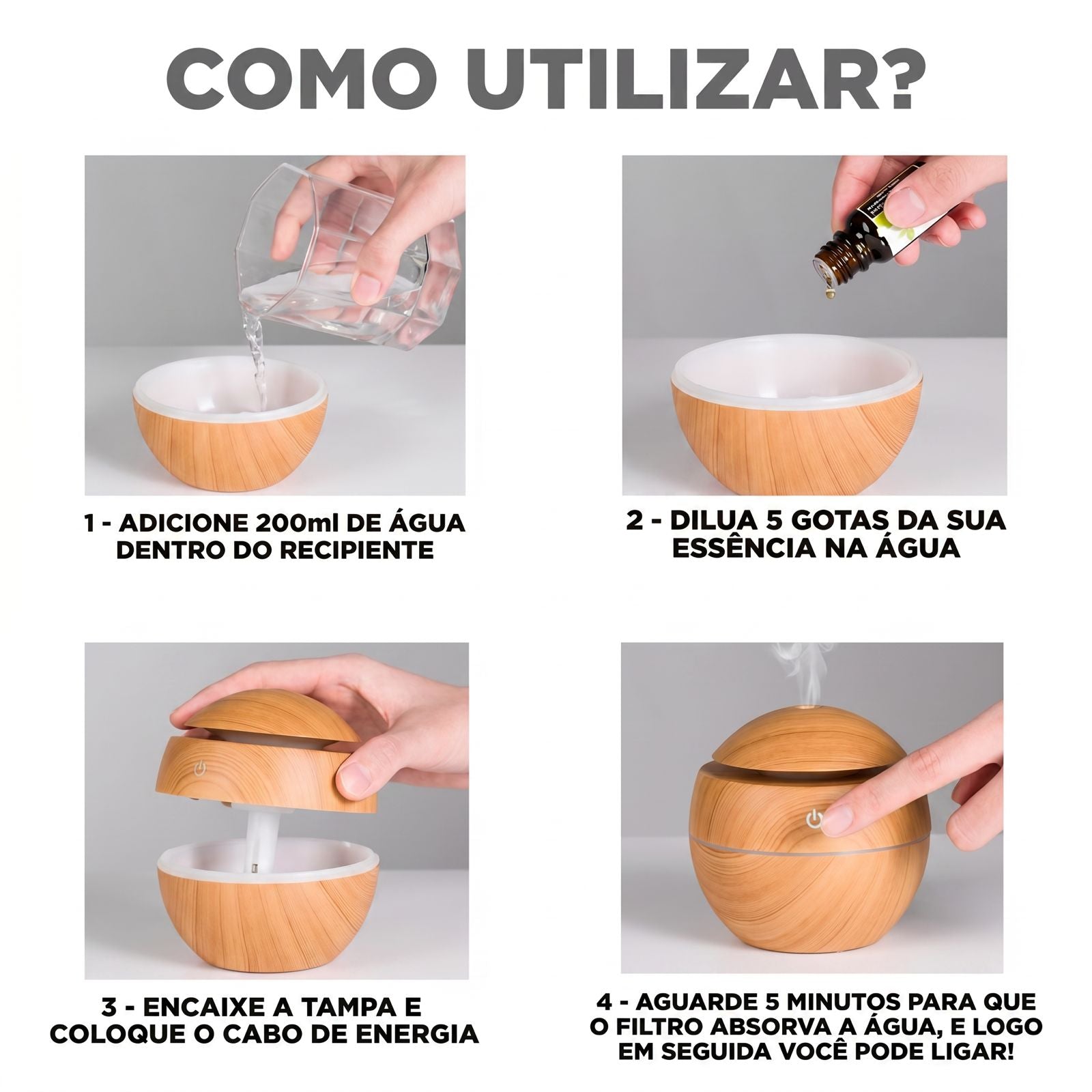 COMO UTILIZAR?

1 - ADICIONE 200ml DE ÁGUA DENTRO DO RECIPIENTE

2 - DILUA 5 GOTAS DA SUA ESSÊNCIA NA ÁGUA

3 - ENCAIXE A TAMPA E COLOQUE O CABO DE ENERGIA

4 - AGUARDE 5 MINUTOS PARA QUE O FILTRO ABSORVA A ÁGUA, E LOGO EM SEGUIDA VOCÊ PODE LIGAR!