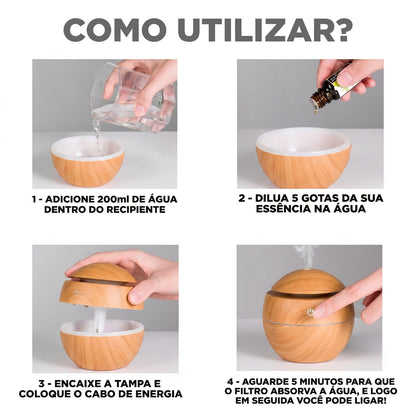 COMO UTILIZAR?

1 - ADICIONE 200ml DE ÁGUA DENTRO DO RECIPIENTE

2 - DILUA 5 GOTAS DA SUA ESSÊNCIA NA ÁGUA

3 - ENCAIXE A TAMPA E COLOQUE O CABO DE ENERGIA

4 - AGUARDE 5 MINUTOS PARA QUE O FILTRO ABSORVA A ÁGUA, E LOGO EM SEGUIDA VOCÊ PODE LIGAR!